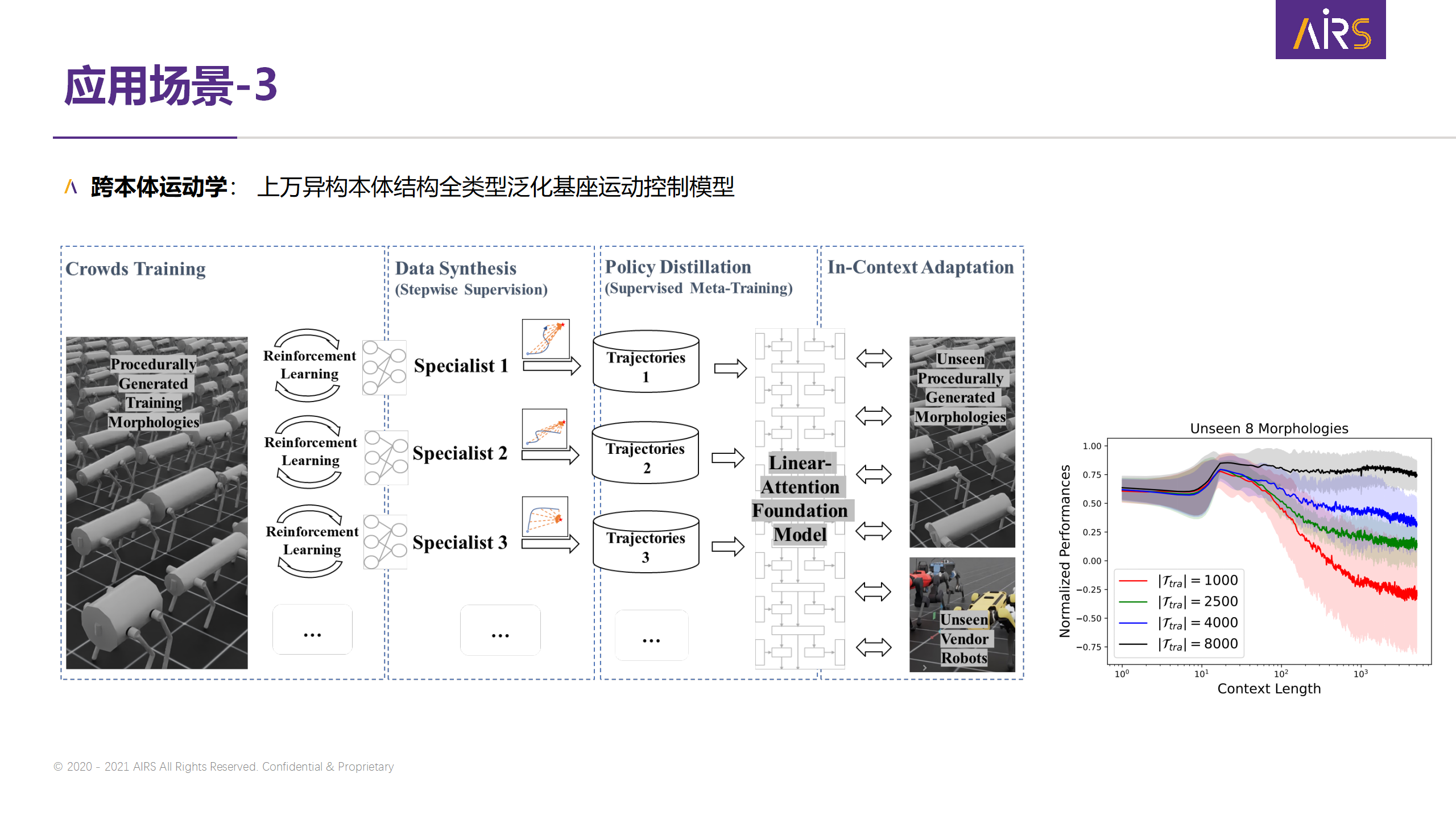 AIRS

应用场景-3

跨本体运动学： 上万异构本体结构全类型泛化基座运动控制模型

Crowds Training

Procedurally Generated Training Morphologies

Reinforcement Learning

Reinforcement Learning

Reinforcement Learning

...

Data Synthesis
(Stepwise Supervision)

Specialist 1

Specialist 2

Specialist 3

...

Policy Distillation
(Supervised Meta-Training)

Trajectories 1

Trajectories 2

Trajectories 3

...

Linear-Attention Foundation Model

In-Context Adaptation

Unseen Procedurally Generated Morphologies

Unseen Vendor Robots

Unseen 8 Morphologies

Normalized Performances

1.00
0.75
0.50
0.25
0.00
−0.25
−0.50
−0.75

$|\mathcal{T}_{tra}| = 1000$
$|\mathcal{T}_{tra}| = 2500$
$|\mathcal{T}_{tra}| = 4000$
$|\mathcal{T}_{tra}| = 8000$

$10^0$ $10^1$ $10^2$ $10^3$

Context Length

© 2020 - 2021 AIRS All Rights Reserved. Confidential & Proprietary